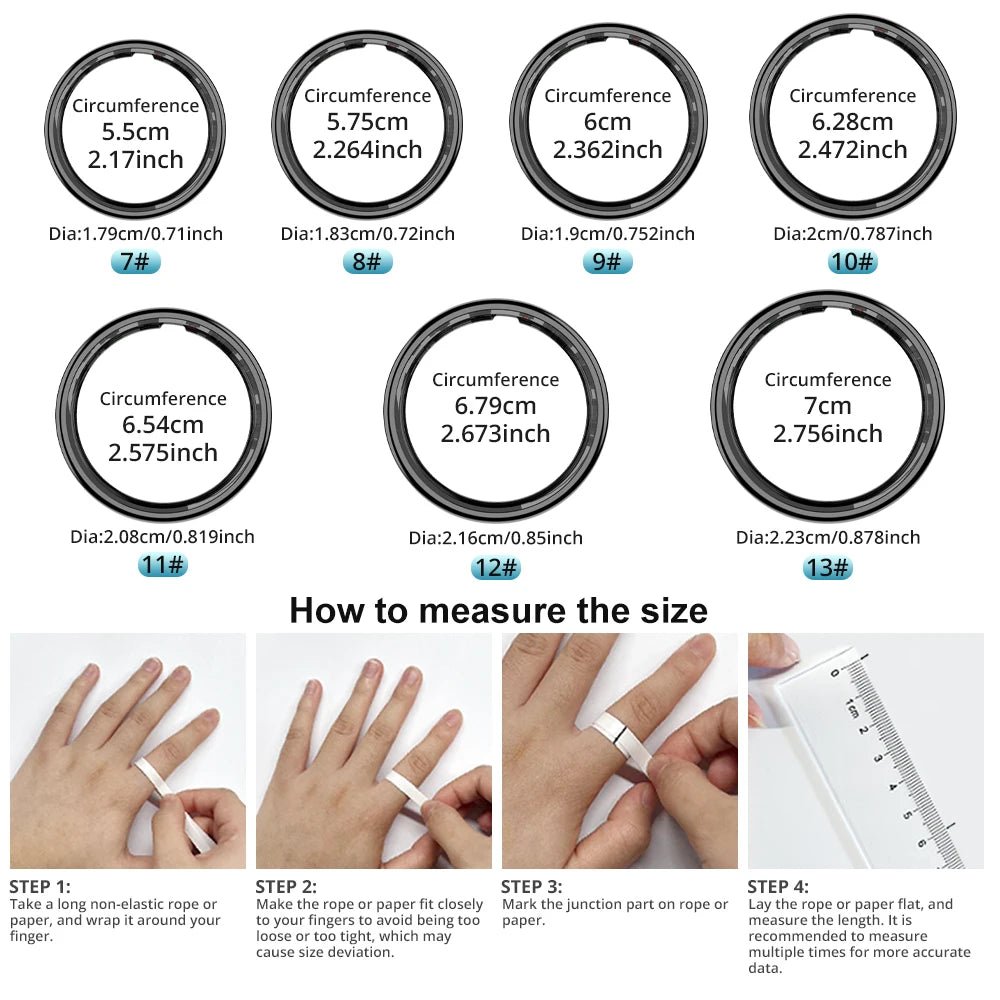 Circumference
5.5cm
2.17inch

Dia:1.79cm/0.71inch
7#

Circumference
5.75cm
2.264inch

Dia:1.83cm/0.72inch
8#

Circumference
6cm
2.362inch

Dia:1.9cm/0.752inch
9#

Circumference
6.28cm
2.472inch

Dia:2cm/0.787inch
10#

Circumference
6.54cm
2.575inch

Dia:2.08cm/0.819inch
11#

Circumference
6.79cm
2.673inch

Dia:2.16cm/0.85inch
12#

Circumference
7cm
2.756inch

Dia:2.23cm/0.878inch
13#

How to measure the size

0 1cm 2 3 4 5 6

STEP 1:
Take a long non-elastic rope or paper, and wrap it around your finger.

STEP 2:
Make the rope or paper fit closely to your fingers to avoid being too loose or too tight, which may cause size deviation.

STEP 3:
Mark the junction part on rope or paper.

STEP 4:
Lay the rope or paper flat, and measure the length. It is recommended to measure multiple times for more accurate data.